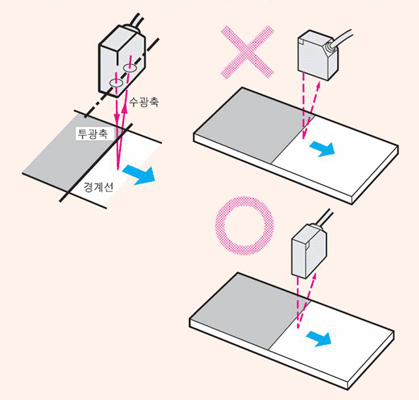 수광축
투광축
경계선